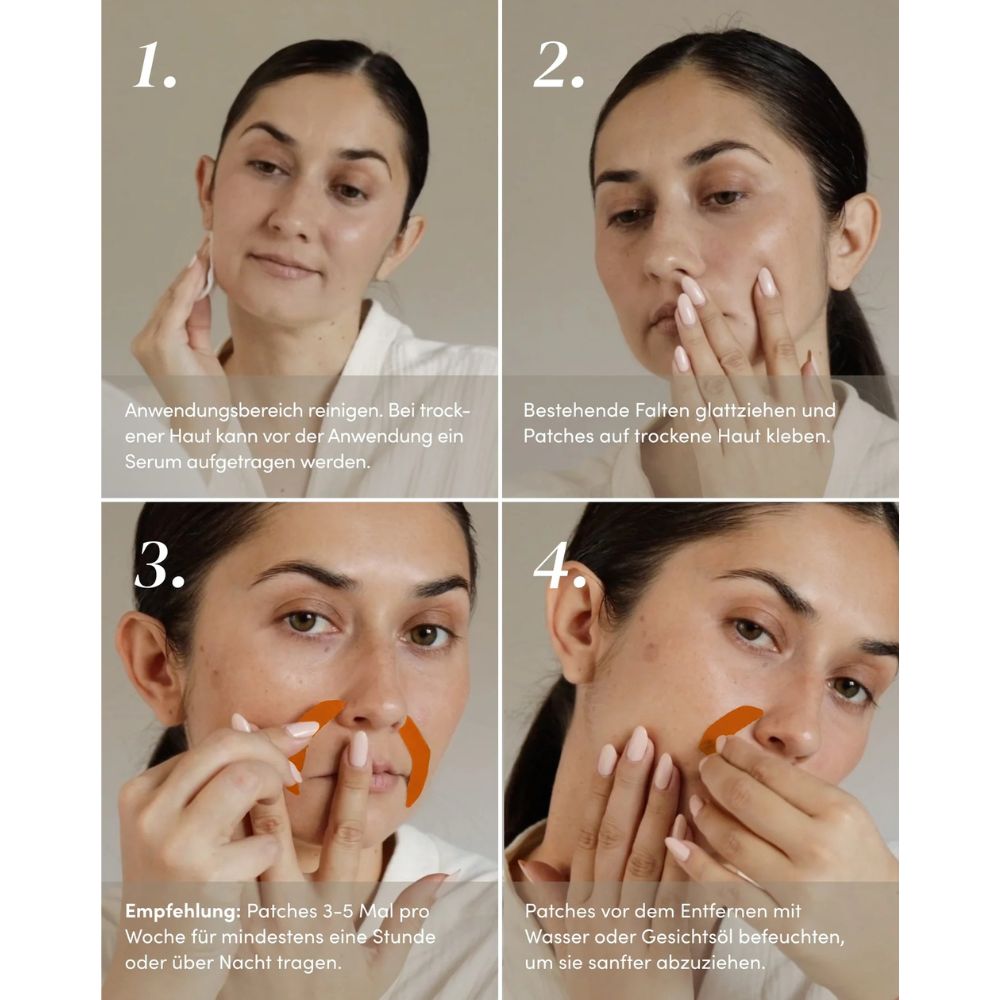 1.

Anwendungsbereich reinigen. Bei trockener Haut kann vor der Anwendung ein Serum aufgetragen werden.

2.

Bestehende Falten glattziehen und Patches auf trockene Haut kleben.

3.

Empfehlung: Patches 3-5 Mal pro Woche für mindestens eine Stunde oder über Nacht tragen.

4.

Patches vor dem Entfernen mit Wasser oder Gesichtsöl befeuchten, um sie sanfter abzuziehen.